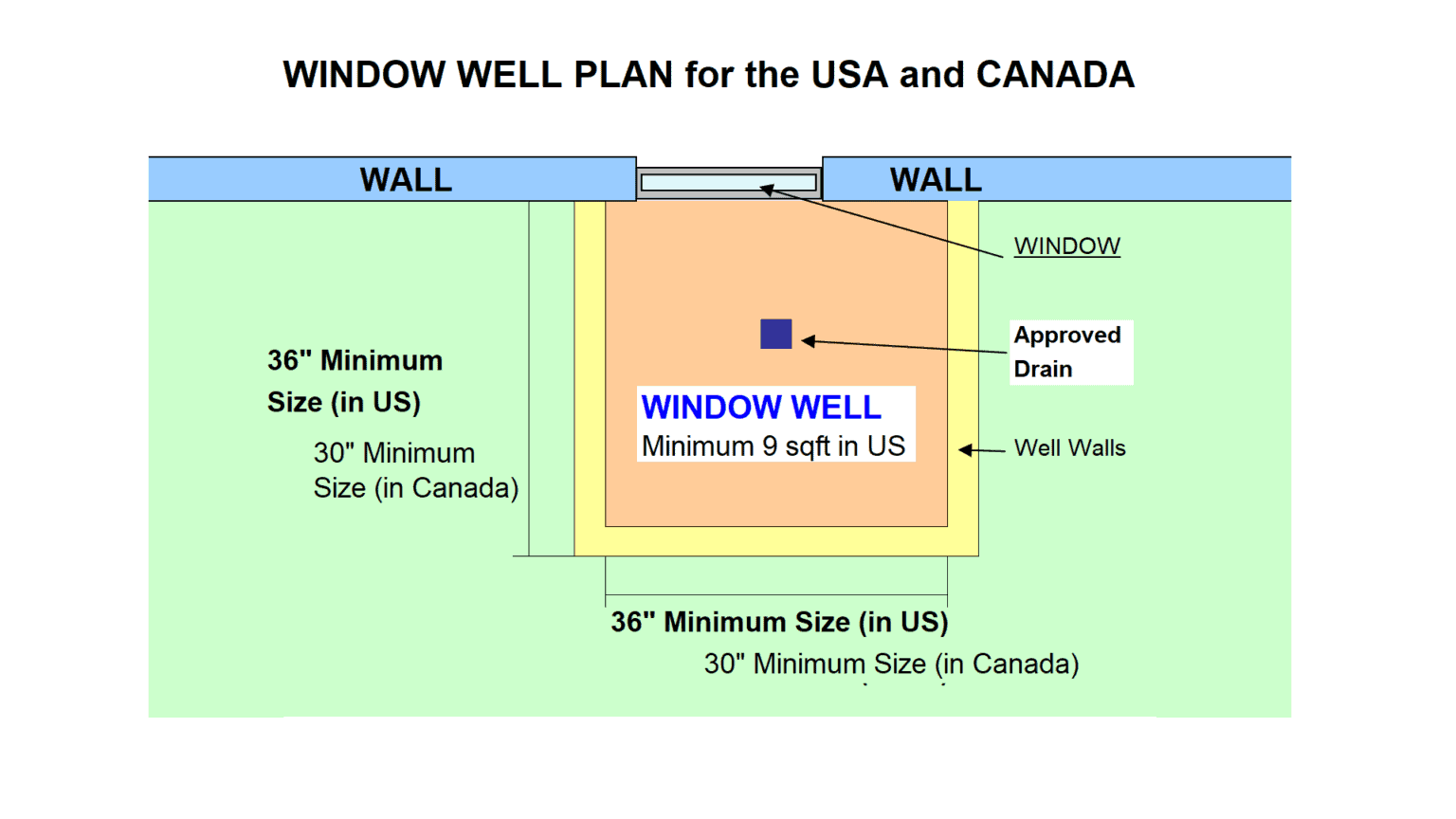 WINDOW WELL PLAN for the USA and CANADA

WALL

WALL

WINDOW

Approved Drain

36" Minimum Size (in US)

30" Minimum Size (in Canada)

WINDOW WELL
Minimum 9 sqft in US

Well Walls

36" Minimum Size (in US)

30" Minimum Size (in Canada)